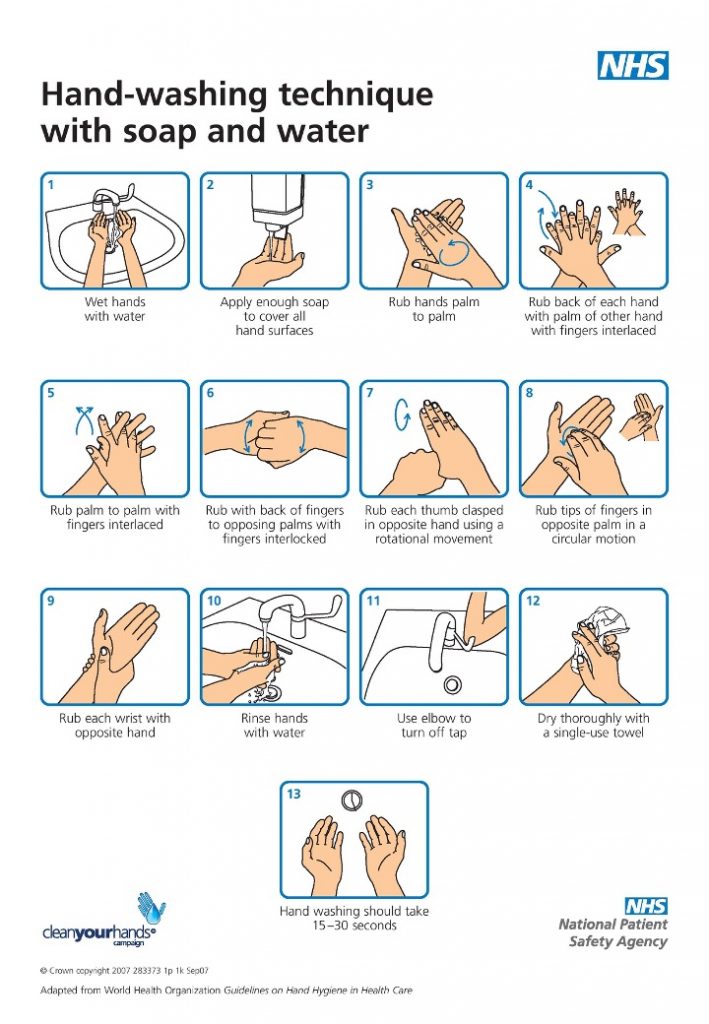 NHS

Hand-washing technique with soap and water

1
Wet hands with water

2
Apply enough soap to cover all hand surfaces

3
Rub hands palm to palm

4
Rub back of each hand with palm of other hand with fingers interlaced

5
Rub palm to palm with fingers interlaced

6
Rub with back of fingers to opposing palms with fingers interlocked

7
Rub each thumb clasped in opposite hand using a rotational movement

8
Rub tips of fingers in opposite palm in a circular motion

9
Rub each wrist with opposite hand

10
Rinse hands with water

11
Use elbow to turn off tap

12
Dry thoroughly with a single-use towel

13
Hand washing should take 15–30 seconds

cleanyourhands campaign

NHS
National Patient Safety Agency

© Crown copyright 2007 283373 1p 1k Sep07

Adapted from World Health Organization Guidelines on Hand Hygiene in Health Care